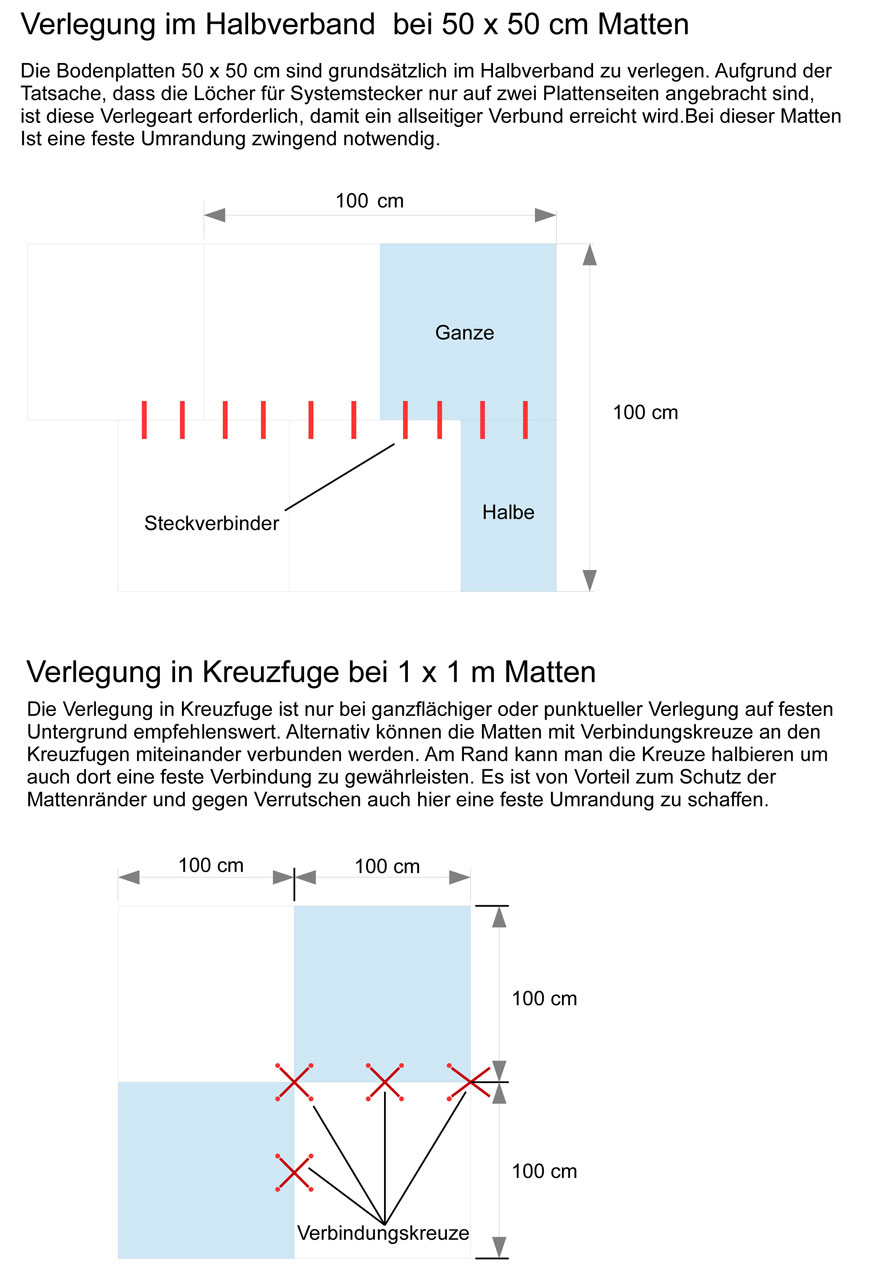 Verlegung im Halbverband bei 50 x 50 cm Matten

Die Bodenplatten 50 x 50 cm sind grundsätzlich im Halbverband zu verlegen. Aufgrund der Tatsache, dass die Löcher für Systemstecker nur auf zwei Plattenseiten angebracht sind, ist diese Verlegeart erforderlich, damit ein allseitiger Verbund erreicht wird.Bei dieser Matten Ist eine feste Umrandung zwingend notwendig.

100 cm

Ganze

100 cm

Steckverbinder

Halbe

Verlegung in Kreuzfuge bei 1 x 1 m Matten

Die Verlegung in Kreuzfuge ist nur bei ganzflächiger oder punktueller Verlegung auf festen Untergrund empfehlenswert. Alternativ können die Matten mit Verbindungskreuze an den Kreuzfugen miteinander verbunden werden. Am Rand kann man die Kreuze halbieren um auch dort eine feste Verbindung zu gewährleisten. Es ist von Vorteil zum Schutz der Mattenränder und gegen Verrutschen auch hier eine feste Umrandung zu schaffen.

100 cm

100 cm

100 cm

100 cm

Verbindungskreuze